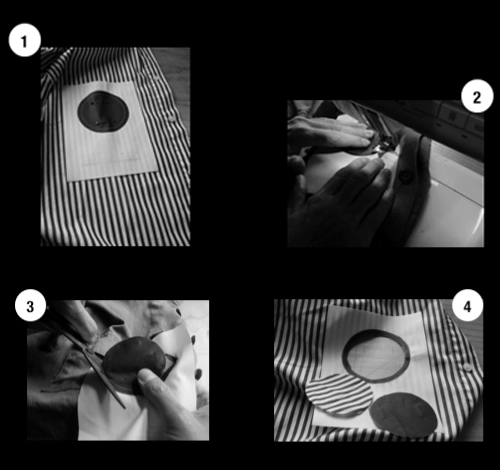 1

2

3

4